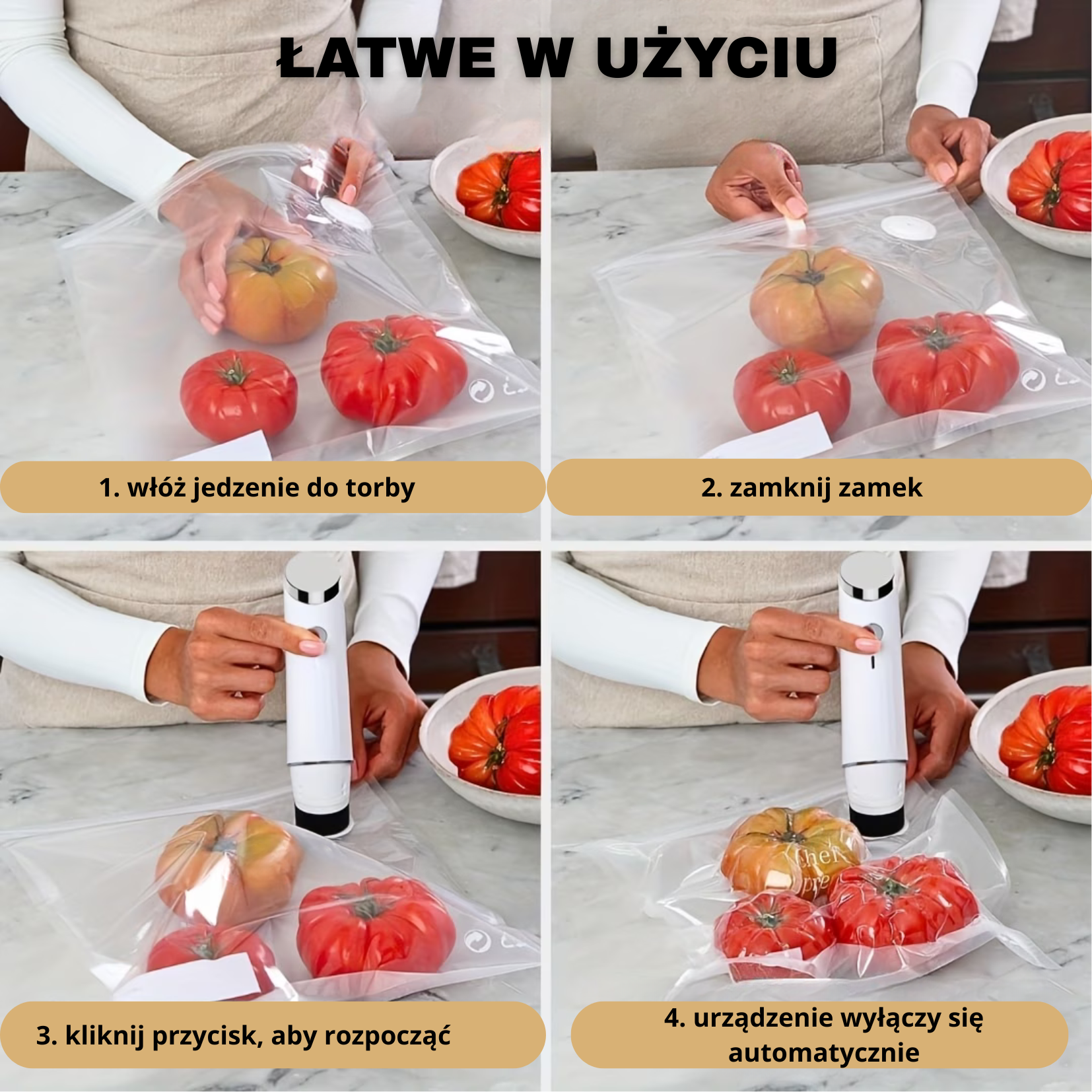 ŁATWE W UŻYCIU

1. włóż jedzenie do torby

2. zamknij zamek

3. kliknij przycisk, aby rozpocząć

4. urządzenie wyłączy się automatycznie